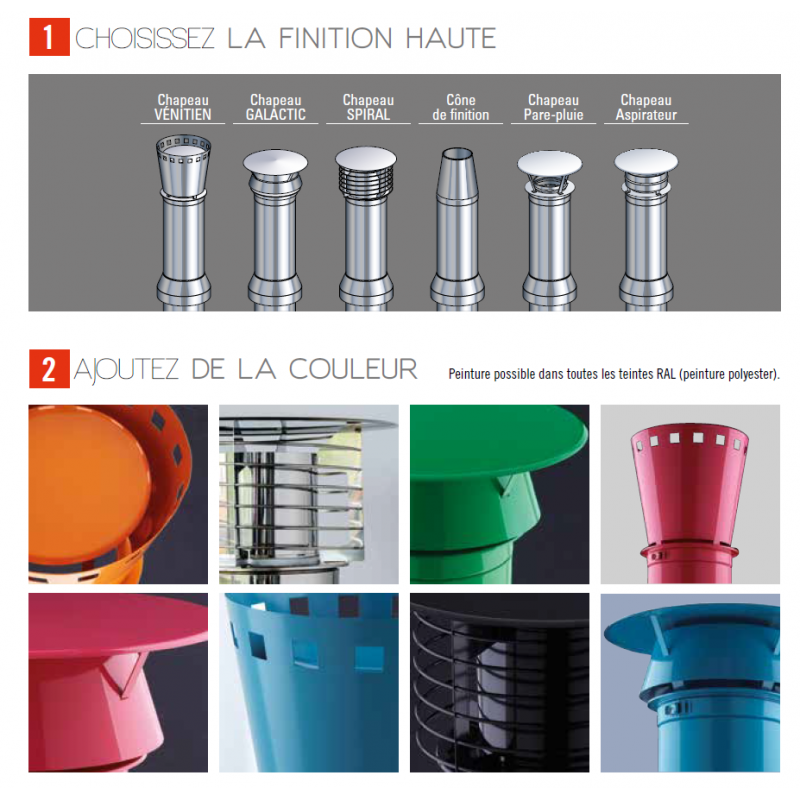 1 CHOISISSEZ LA FINITION HAUTE

Chapeau VÉNITIEN

Chapeau GALACTIC

Chapeau SPIRAL

Cône de finition

Chapeau Pare-pluie

Chapeau Aspirateur

2 AJOUTEZ DE LA COULEUR

Peinture possible dans toutes les teintes RAL (peinture polyester).