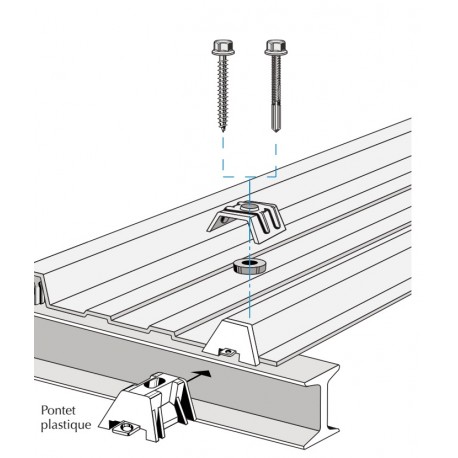 Pontet plastique